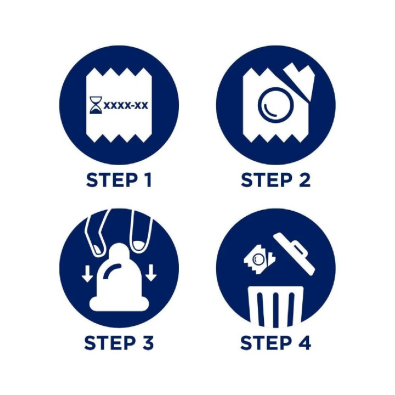 XXXX-XX

STEP 1

STEP 2

STEP 3

STEP 4