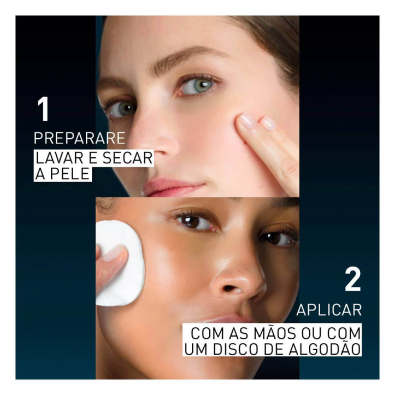 1
PREPARARE
LAVAR E SECAR A PELE

2
APLICAR
COM AS MÃOS OU COM UM DISCO DE ALGODÃO